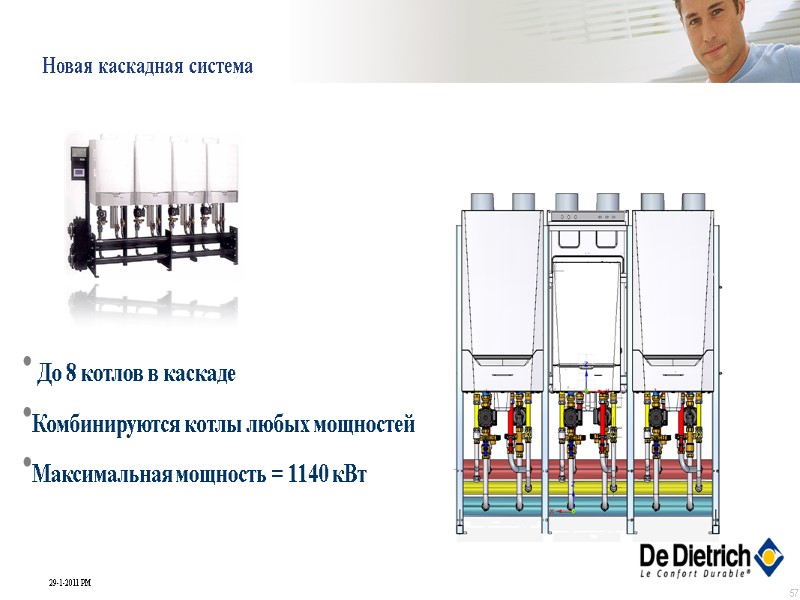 Новая каскадная система

• До 8 котлов в каскаде

• Комбинируются котлы любых мощностей

• Максимальная мощность = 1140 кВт

De Dietrich
Le Confort Durable®

29-1-2011 PM

57